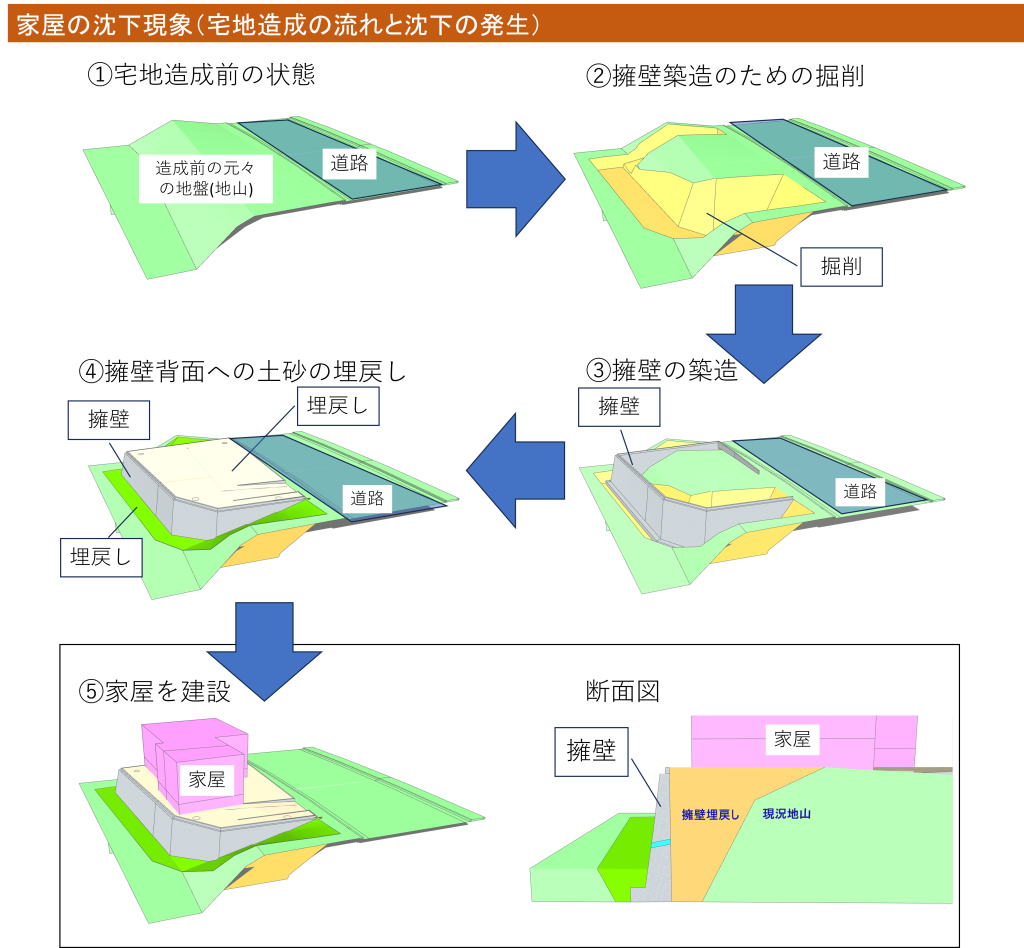 家屋の沈下現象（宅地造成の流れと沈下の発生）

①宅地造成前の状態

造成前の元々の地盤(地山)

道路

②擁壁築造のための掘削

道路

掘削

③擁壁の築造

擁壁

道路

④擁壁背面への土砂の埋戻し

擁壁

埋戻し

道路

埋戻し

⑤家屋を建設

家屋

断面図

擁壁

家屋

擁壁埋戻し

現況地山